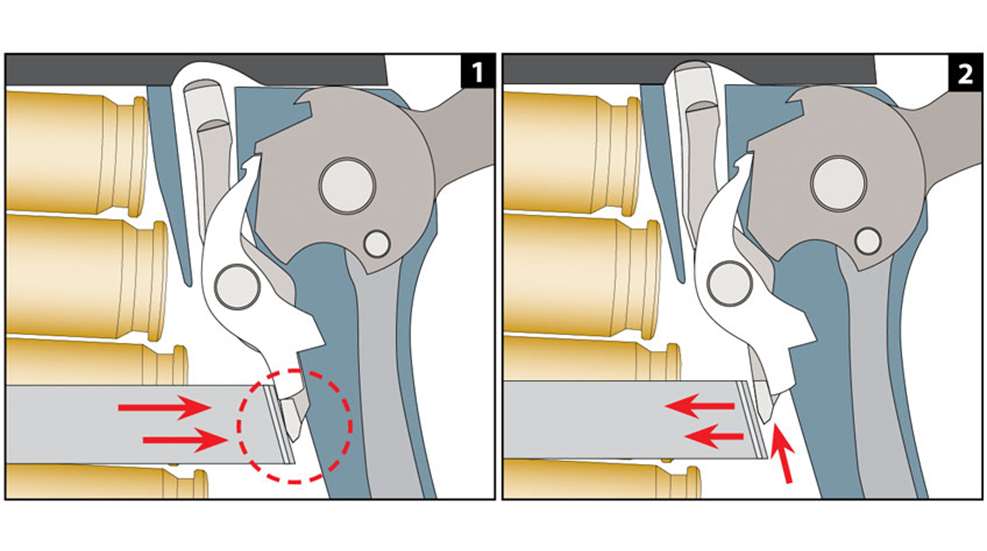 1

2